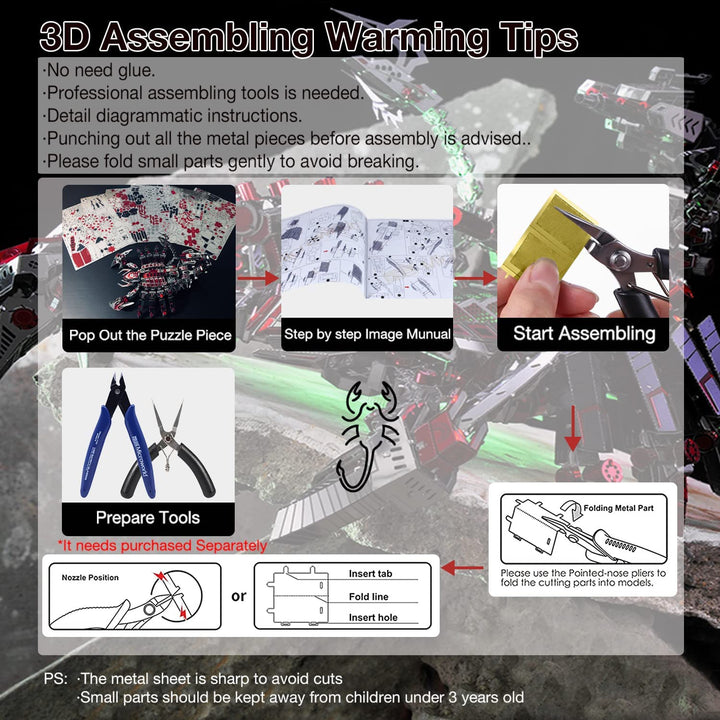 3D Assembling Warming Tips

·No need glue.
·Professional assembling tools is needed.
·Detail diagrammatic instructions.
·Punching out all the metal pieces before assembly is advised..
·Please fold small parts gently to avoid breaking.

Pop Out the Puzzle Piece

Step by step Image Munual

Start Assembling

Microworld

Prepare Tools

*It needs purchased Separately

Folding Metal Part

Please use the Pointed-nose pliers to fold the cutting parts into models.

Nozzle Position

or

Insert tab

Fold line

Insert hole

PS: ·The metal sheet is sharp to avoid cuts
·Small parts should be kept away from children under 3 years old