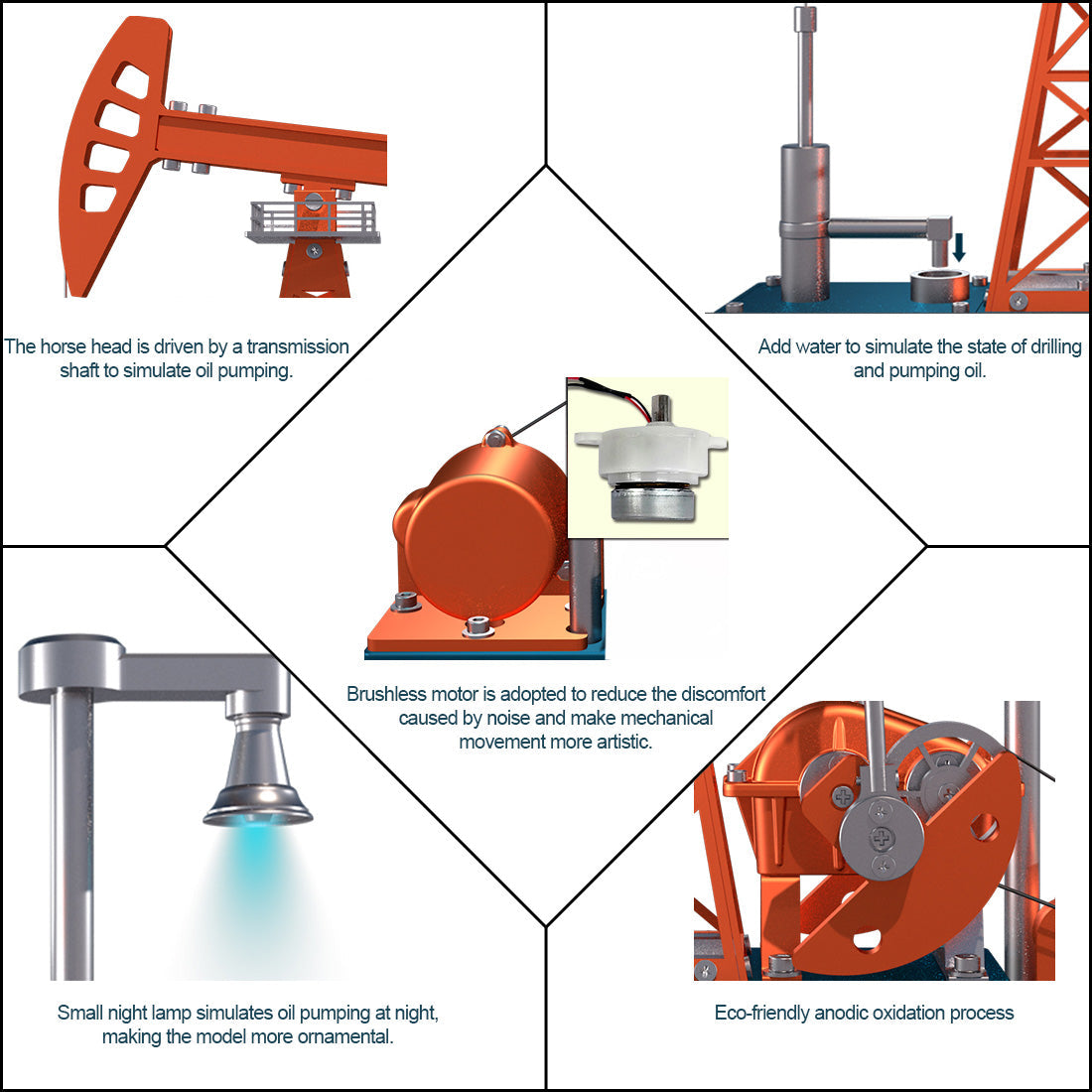 The horse head is driven by a transmission shaft to simulate oil pumping.

Add water to simulate the state of drilling and pumping oil.

Brushless motor is adopted to reduce the discomfort caused by noise and make mechanical movement more artistic.

Small night lamp simulates oil pumping at night, making the model more ornamental.

Eco-friendly anodic oxidation process