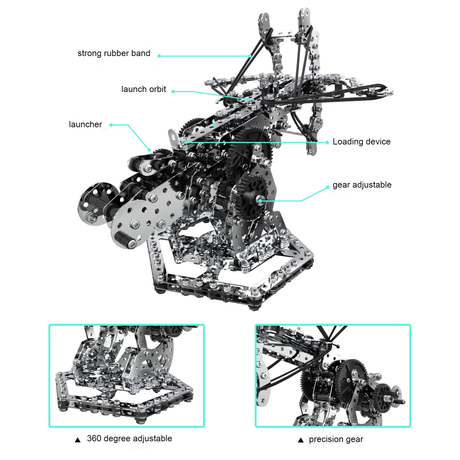 strong rubber band

launch orbit

launcher

Loading device

gear adjustable

▲ 360 degree adjustable

▲ precision gear