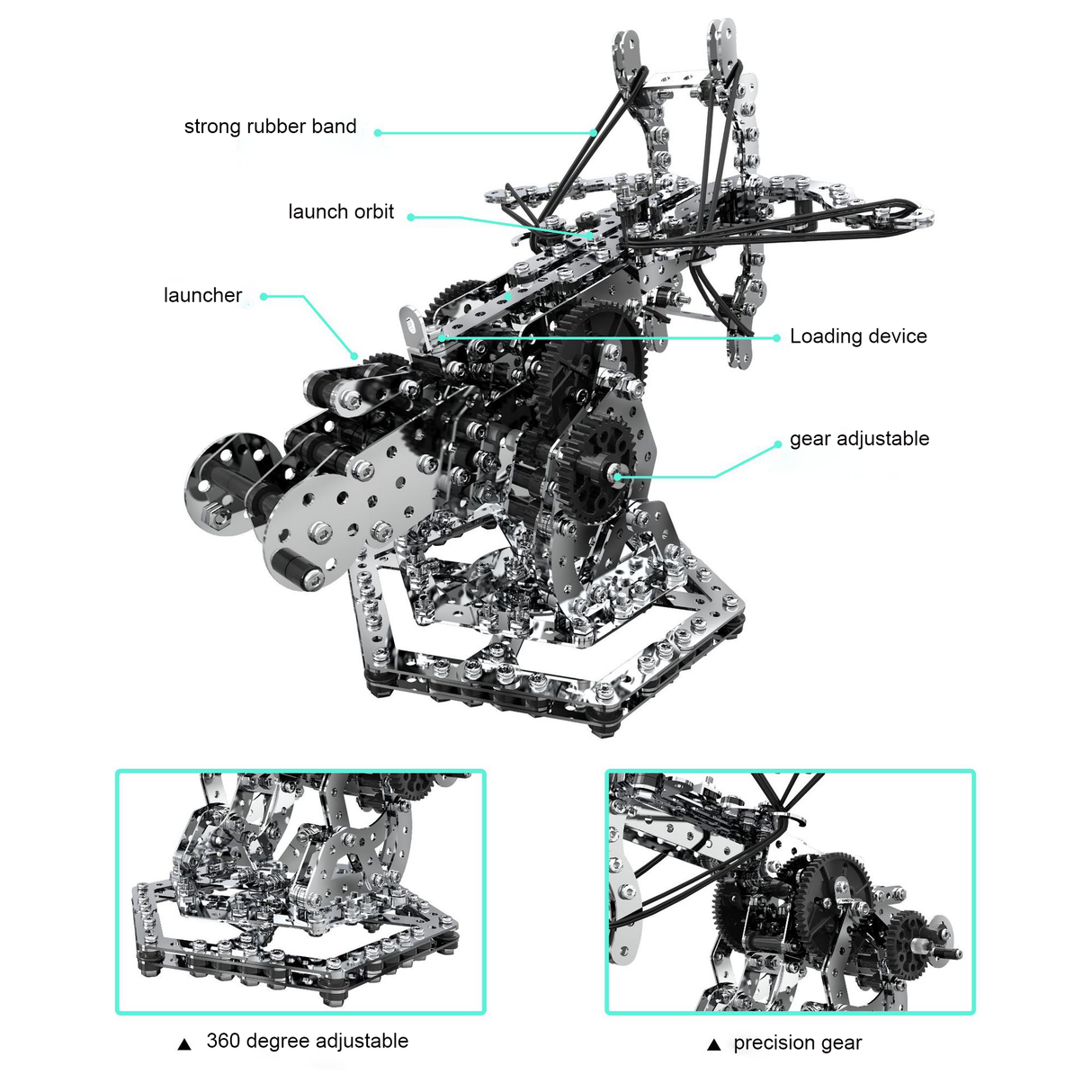 strong rubber band

launch orbit

launcher

Loading device

gear adjustable

▲ 360 degree adjustable

▲ precision gear