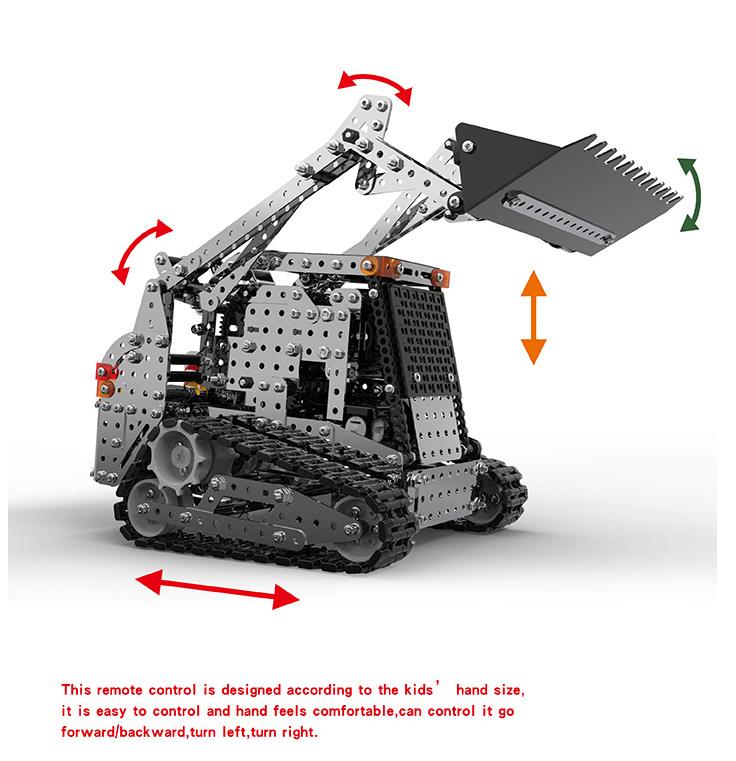 This remote control is designed according to the kids’ hand size, it is easy to control and hand feels comfortable,can control it go forward/backward,turn left,turn right.