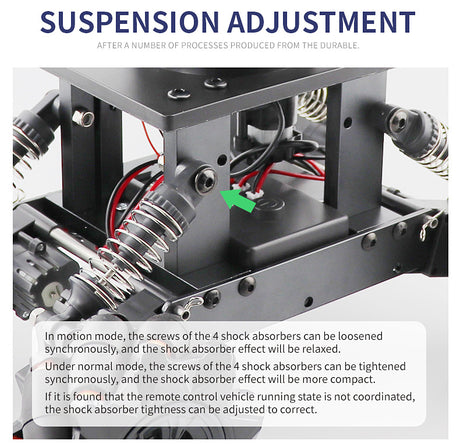 SUSPENSION ADJUSTMENT

AFTER A NUMBER OF PROCESSES PRODUCED FROM THE DURABLE.

In motion mode, the screws of the 4 shock absorbers can be loosened synchronously, and the shock absorber effect will be relaxed.

Under normal mode, the screws of the 4 shock absorbers can be tightened synchronously, and the shock absorber effect will be more compact.

If it is found that the remote control vehicle running state is not coordinated, the shock absorber tightness can be adjusted to correct.