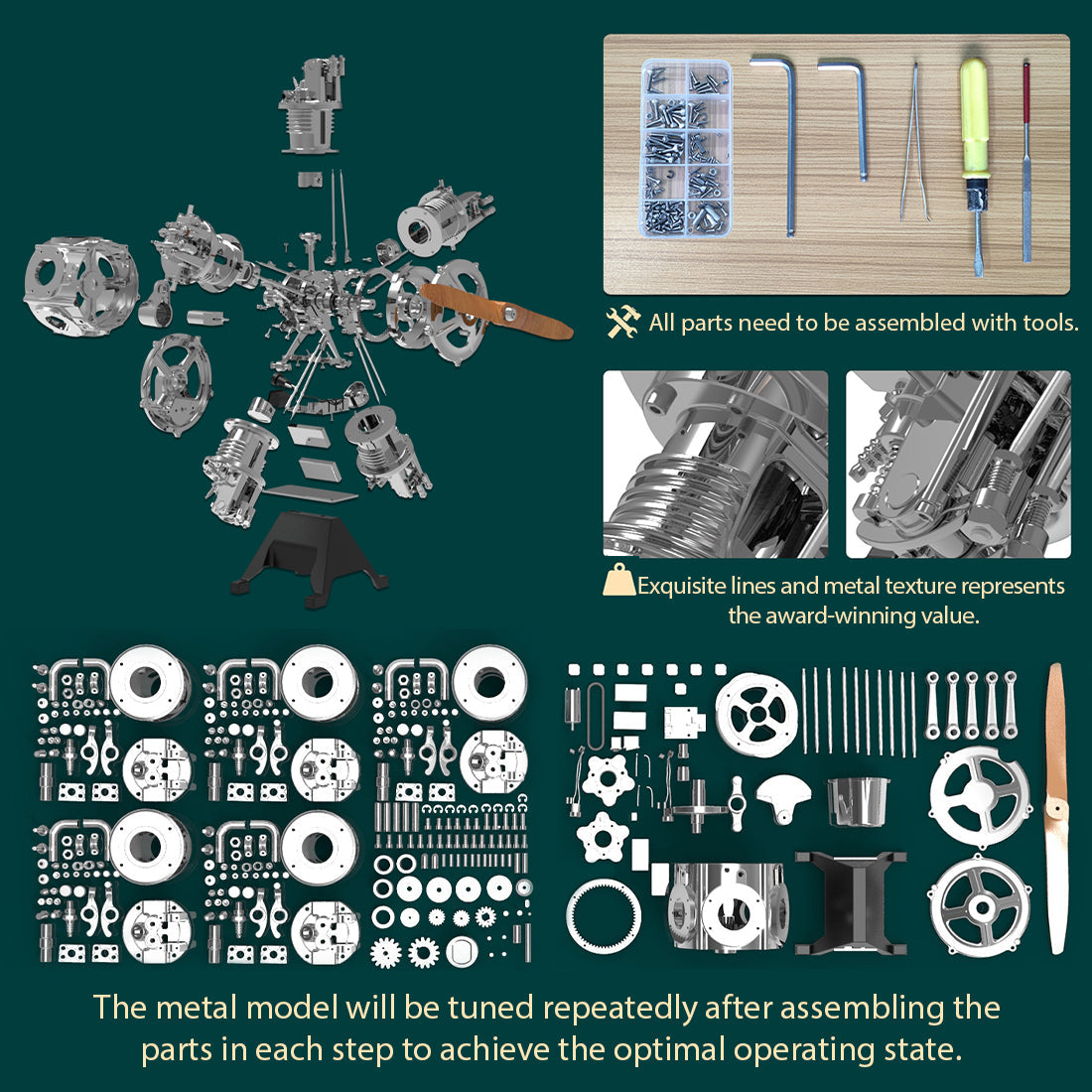 All parts need to be assembled with tools.

Exquisite lines and metal texture represents the award-winning value.

The metal model will be tuned repeatedly after assembling the parts in each step to achieve the optimal operating state.