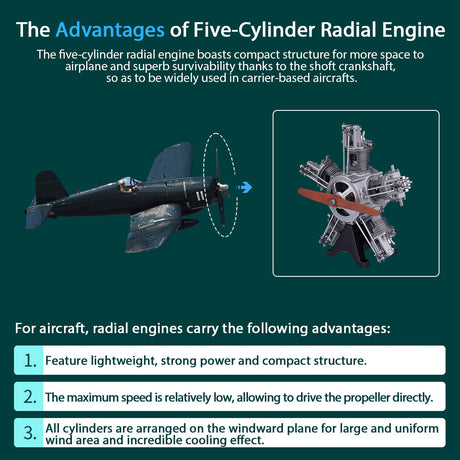 The Advantages of Five-Cylinder Radial Engine

The five-cylinder radial engine boasts compact structure for more space to airplane and superb survivability thanks to the shoft crankshaft, so as to be widely used in carrier-based aircrafts.

For aircraft, radial engines carry the following advantages:

1. Feature lightweight, strong power and compact structure.

2. The maximum speed is relatively low, allowing to drive the propeller directly.

3. All cylinders are arranged on the windward plane for large and uniform wind area and incredible cooling effect.