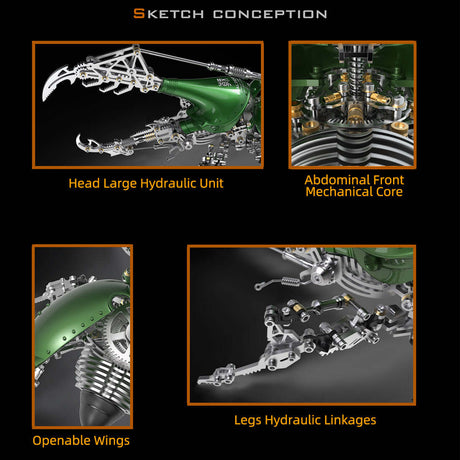 SKETCH CONCEPTION

Head Large Hydraulic Unit

Abdominal Front Mechanical Core

Openable Wings

Legs Hydraulic Linkages