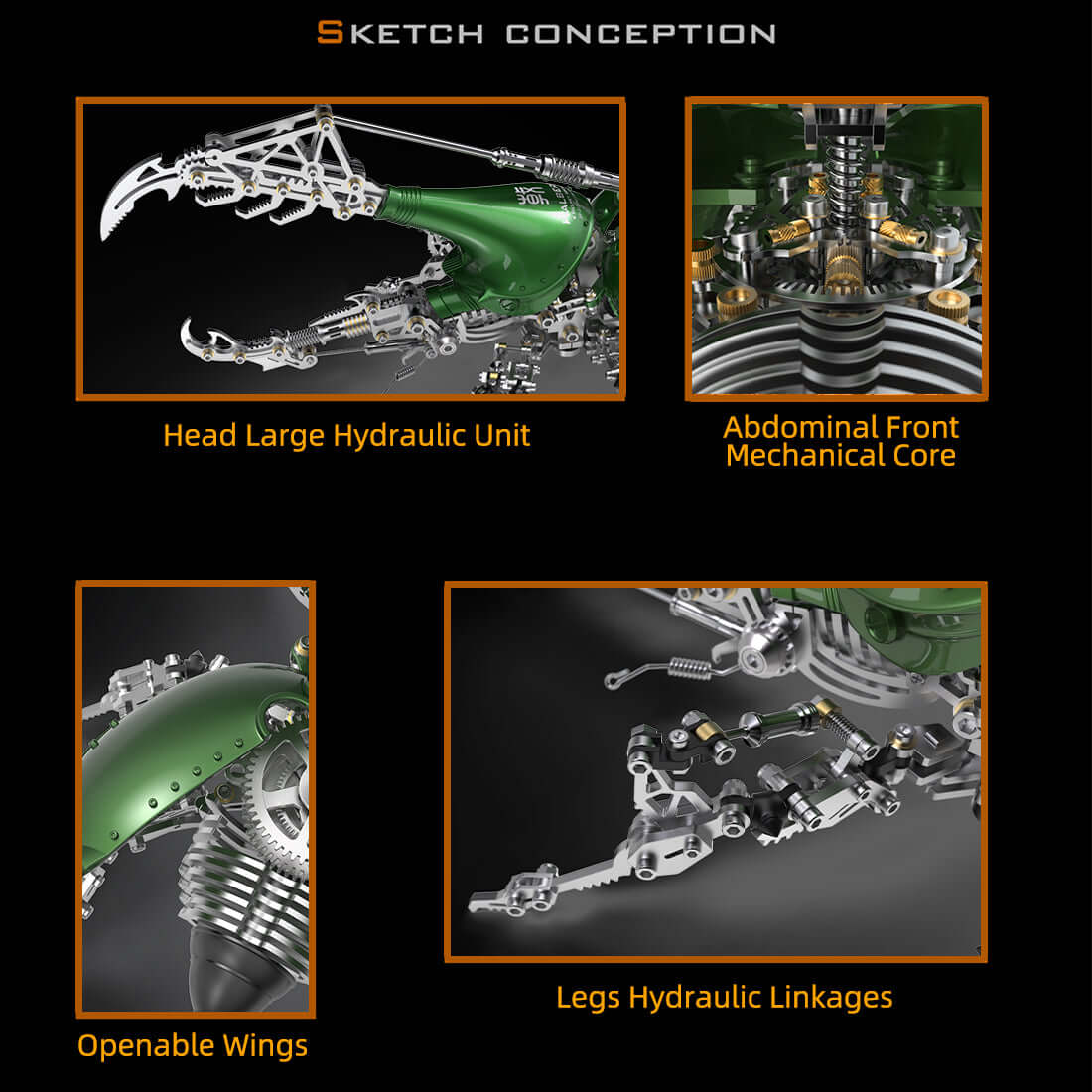 SKETCH CONCEPTION

Head Large Hydraulic Unit

Abdominal Front Mechanical Core

Openable Wings

Legs Hydraulic Linkages